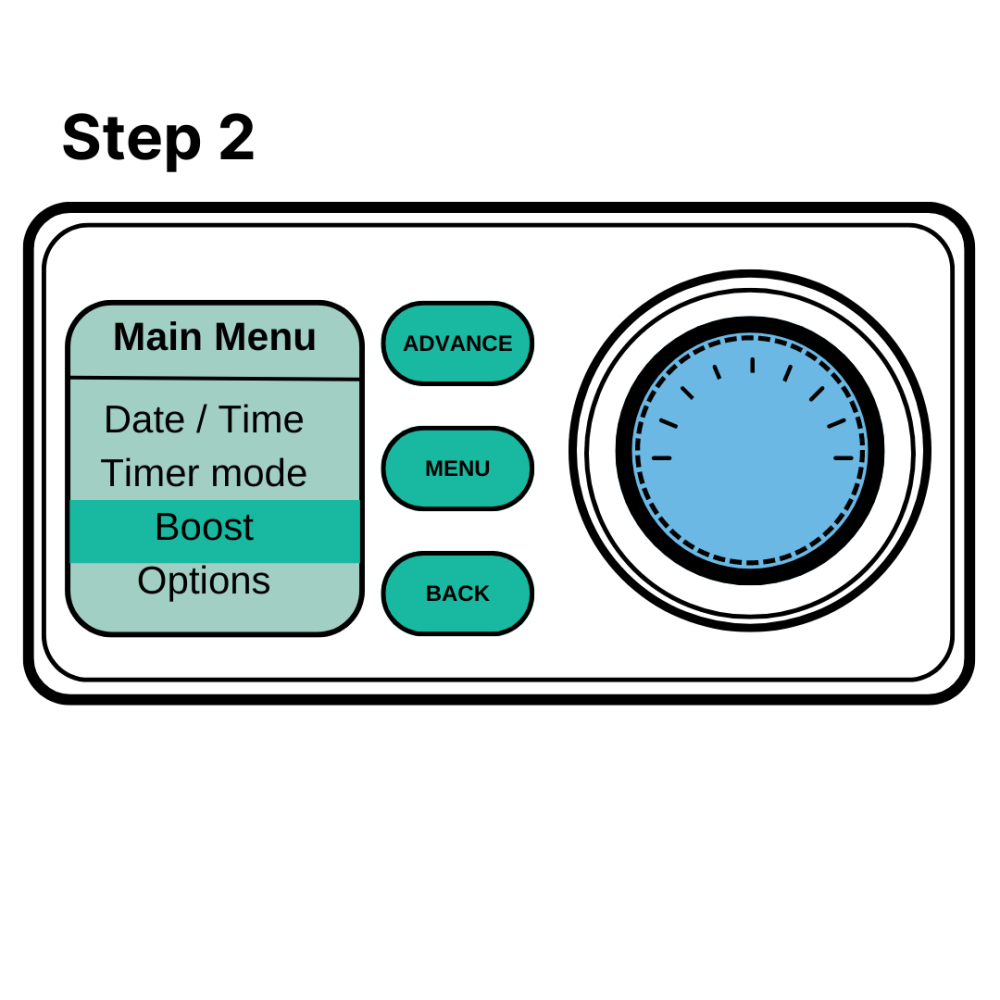 Step 2

Main Menu
Date / Time
Timer mode
Boost
Options

ADVANCE
MENU
BACK